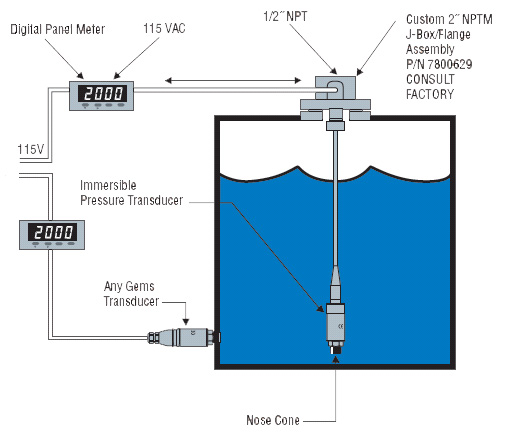 Digital Panel Meter

115 VAC

1/2˝ NPT

Custom 2˝ NPTM J-Box/Flange Assembly P/N 7800629 CONSULT FACTORY

2000

115V

Immersible Pressure Transducer

2000

Any Gems Transducer

Nose Cone