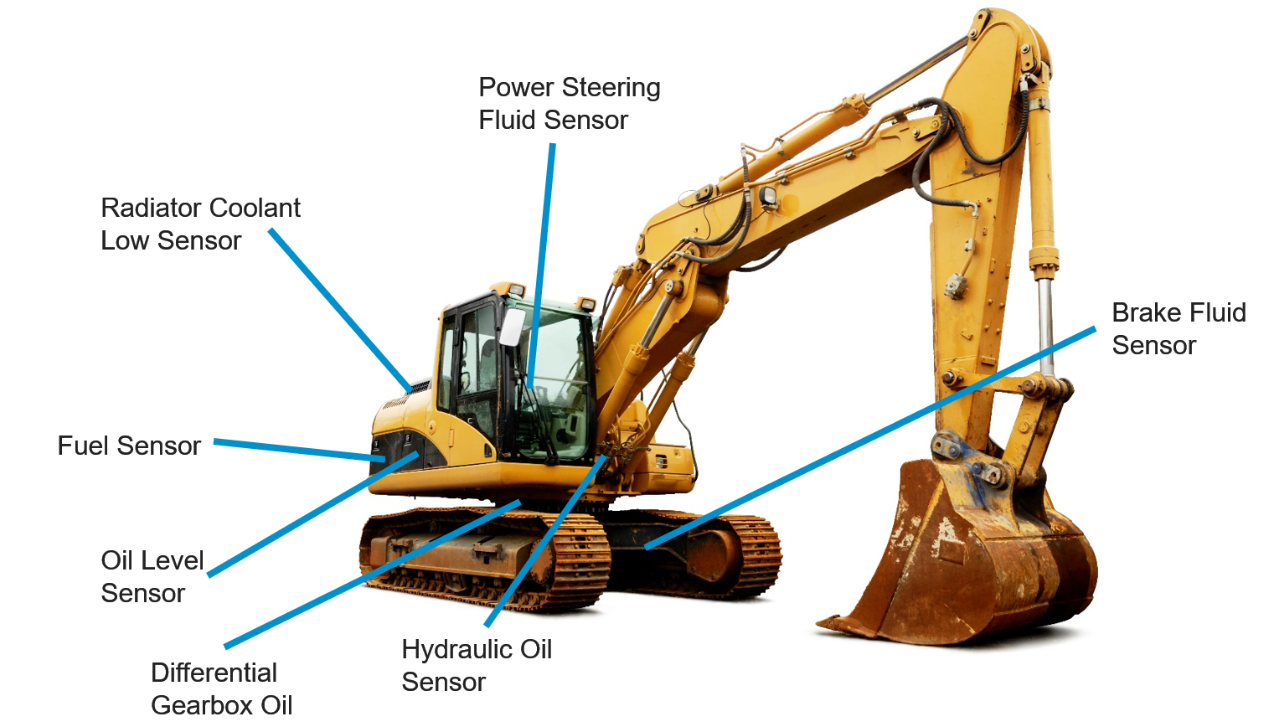 Power Steering Fluid Sensor

Radiator Coolant Low Sensor

Brake Fluid Sensor

Fuel Sensor

Oil Level Sensor

Differential Gearbox Oil

Hydraulic Oil Sensor